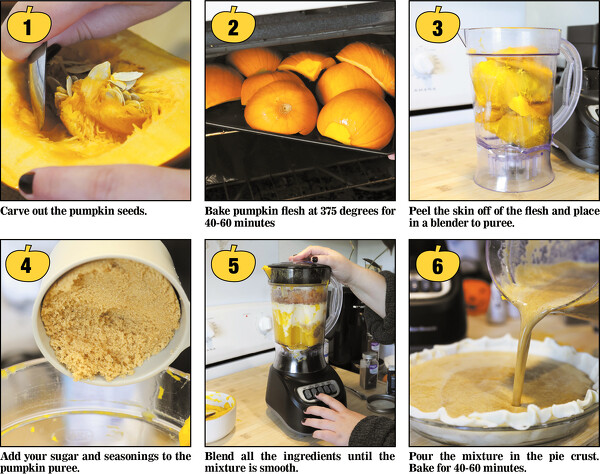 1

Carve out the pumpkin seeds.

2

Bake pumpkin flesh at 375 degrees for 40-60 minutes

3

Peel the skin off of the flesh and place in a blender to puree.

4

Add your sugar and seasonings to the pumpkin puree.

5

Blend all the ingredients until the mixture is smooth.

6

Pour the mixture in the pie crust. Bake for 40-60 minutes.